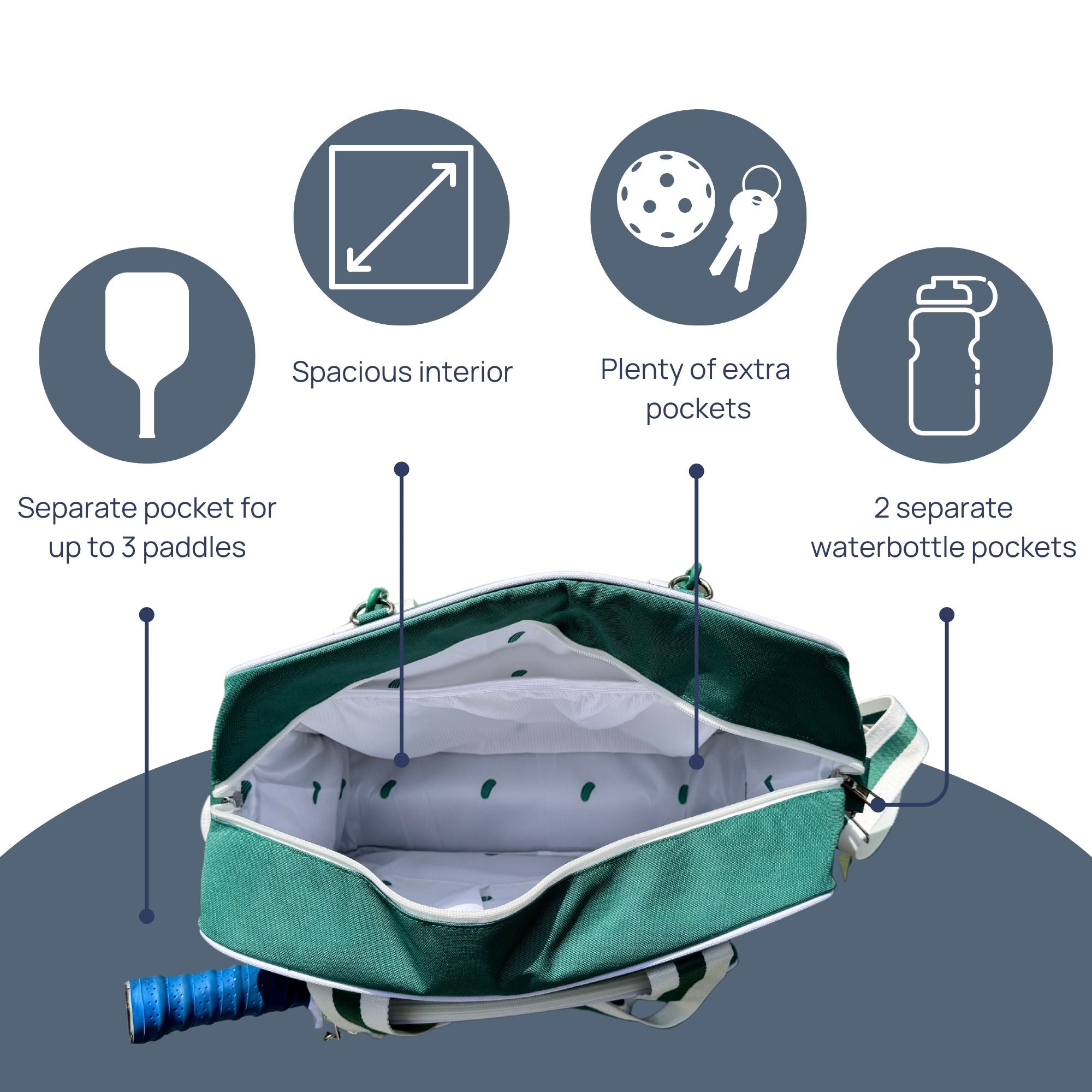 Separate pocket for up to 3 paddles

Spacious interior

Plenty of extra pockets

2 separate waterbottle pockets